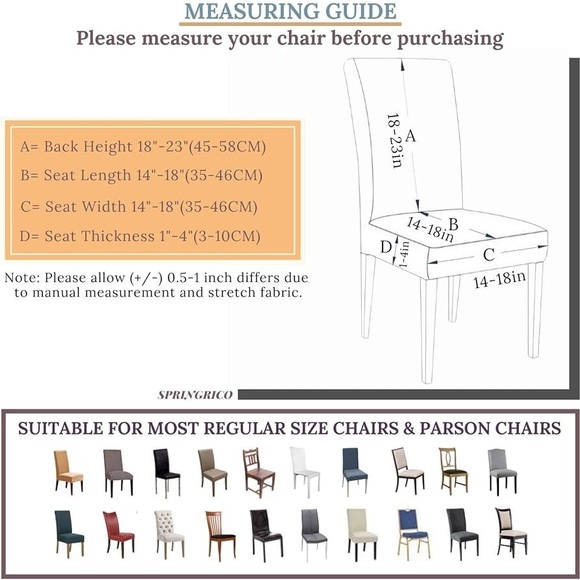 MEASURING GUIDE

Please measure your chair before purchasing

A= Back Height 18"-23"(45-58CM)

B= Seat Length 14"-18"(35-46CM)

C= Seat Width 14"-18"(35-46CM)

D= Seat Thickness 1"-4"(3-10CM)

Note: Please allow (+/-) 0.5-1 inch differs due to manual measurement and stretch fabric.

A
18-23in

B
14-18in

D
1-4in

C
14-18in

SPRINGRICO

SUITABLE FOR MOST REGULAR SIZE CHAIRS & PARSON CHAIRS